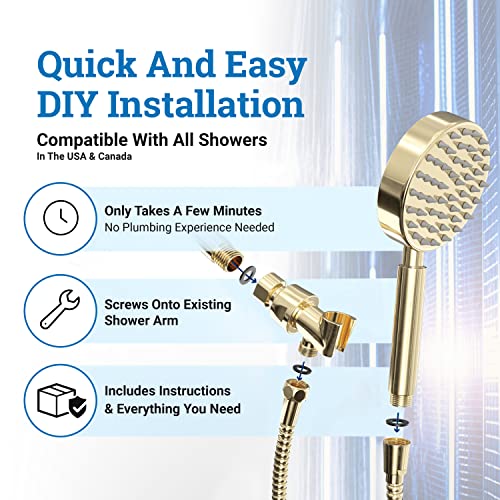 Quick And Easy DIY Installation

Compatible With All Showers
In The USA & Canada

Only Takes A Few Minutes
No Plumbing Experience Needed

Screws Onto Existing Shower Arm

Includes Instructions & Everything You Need