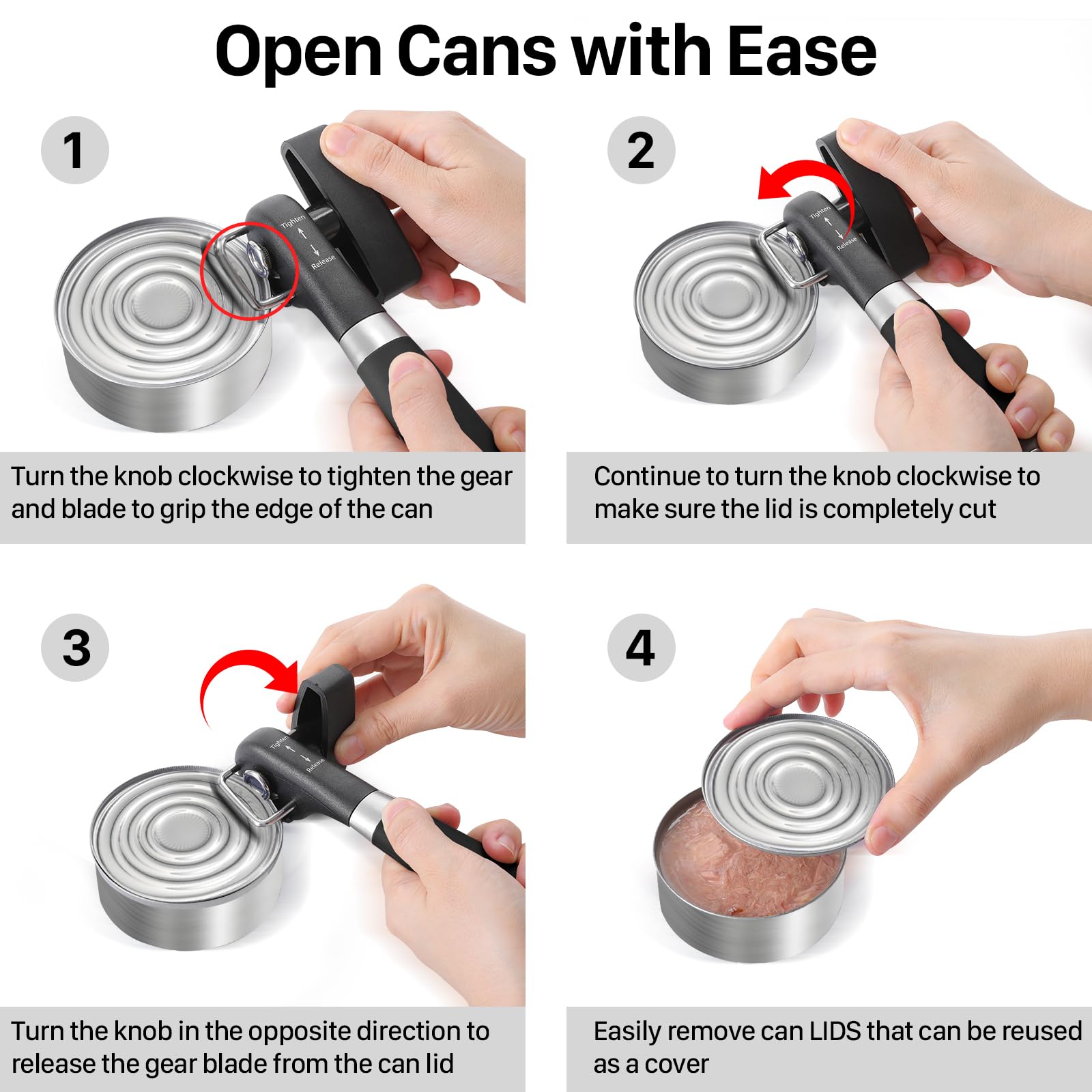 Open Cans with Ease

1

Tighten

Release

Turn the knob clockwise to tighten the gear and blade to grip the edge of the can

2

Tighten

Release

Continue to turn the knob clockwise to make sure the lid is completely cut

3

Tighten

Release

Turn the knob in the opposite direction to release the gear blade from the can lid

4

Easily remove can LIDS that can be reused as a cover