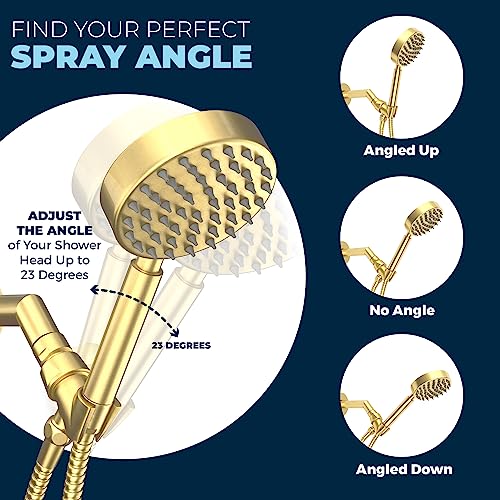 FIND YOUR PERFECT
SPRAY ANGLE

ADJUST THE ANGLE of Your Shower Head Up to 23 Degrees

23 DEGREES

Angled Up

No Angle

Angled Down